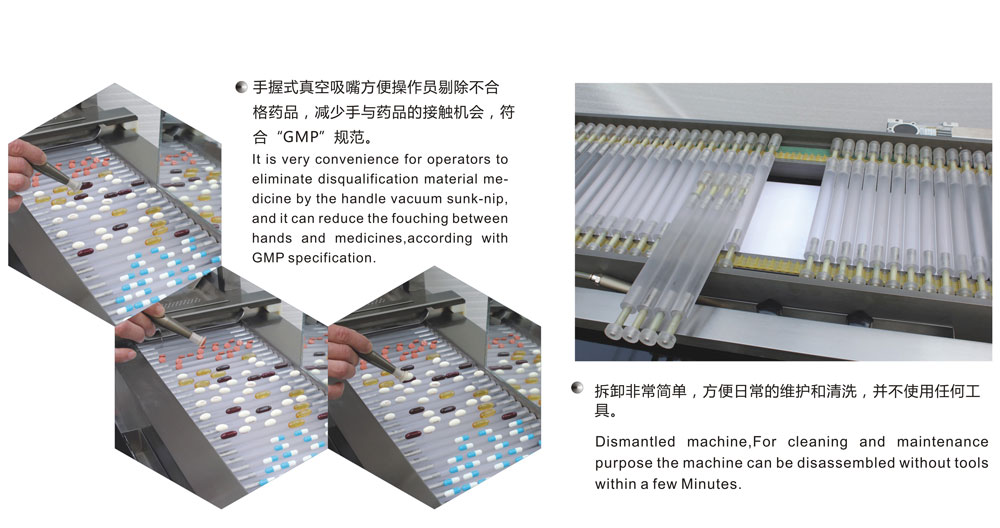 手握式真空吸嘴方便操作员剔除不合格药品，减少手与药品的接触机会，符合“GMP”规范。

It is very convenience for operators to eliminate disqualification material medicine by the handle vacuum sunk-nip, and it can reduce the fouching between hands and medicines,according with GMP specification.

拆卸非常简单，方便日常的维护和清洗，并不使用任何工具。

Dismantled machine,For cleaning and maintenance purpose the machine can be disassembled without tools within a few Minutes.